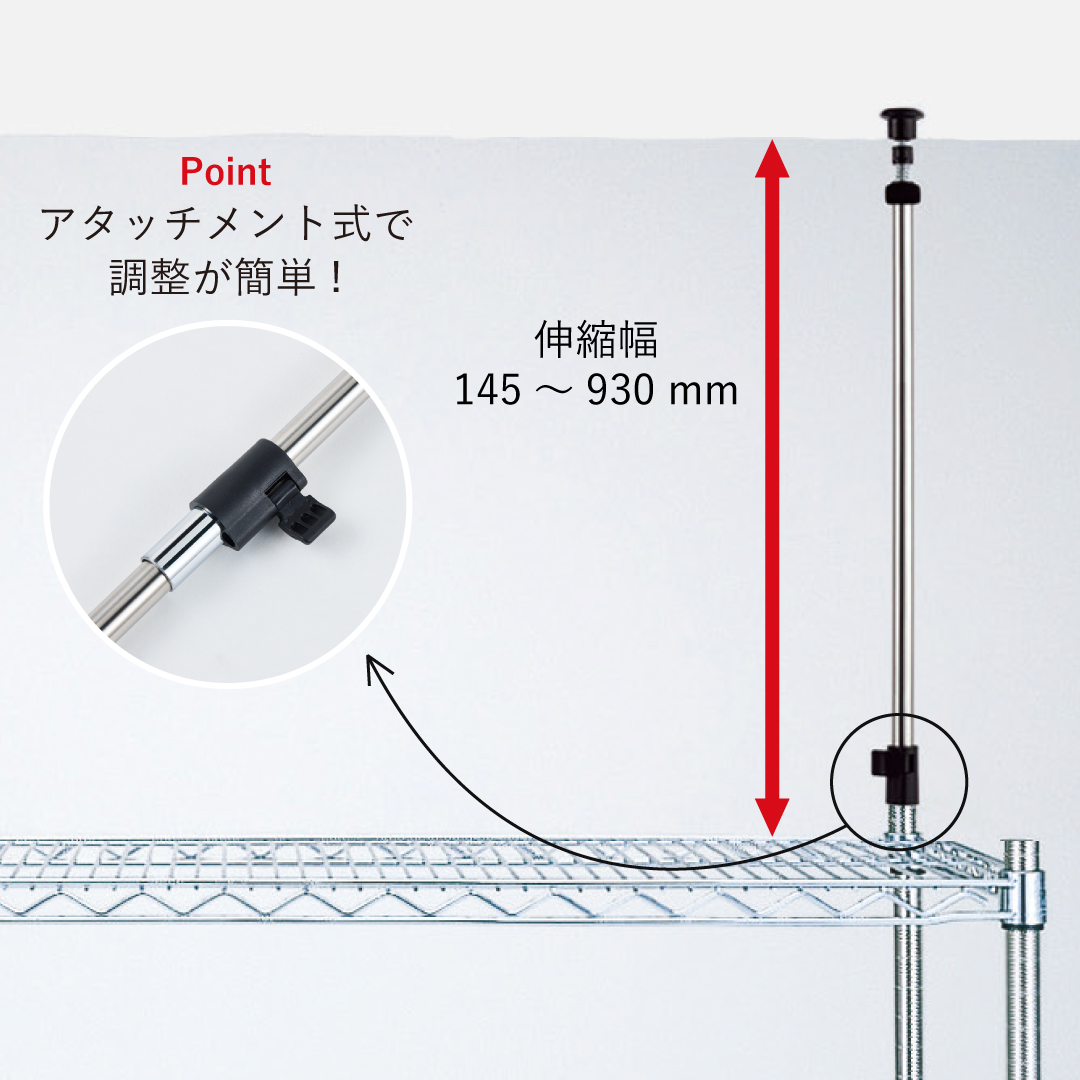 Point
アタッチメント式で
調整が簡単！

伸縮幅
145 ～ 930 mm